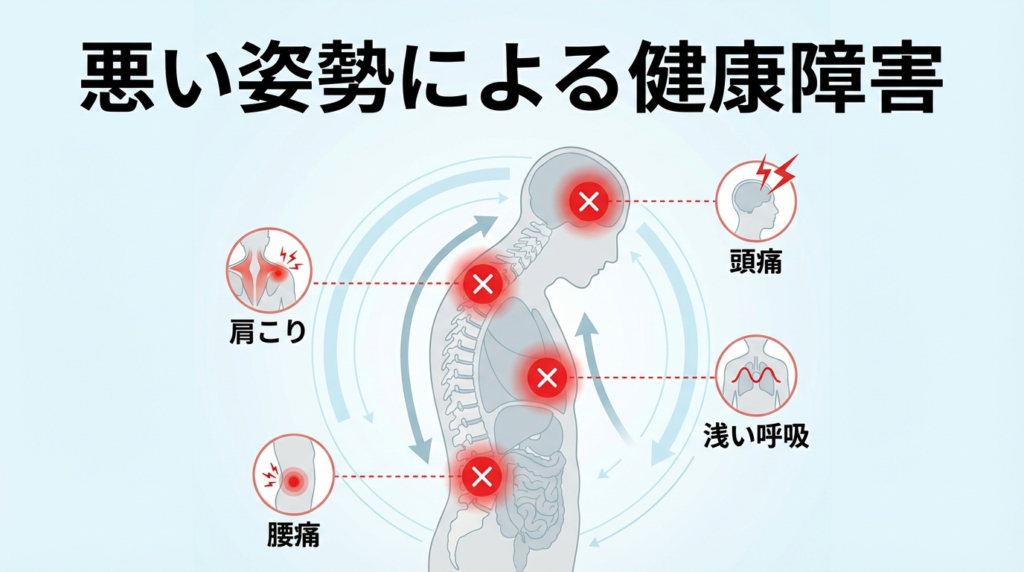 悪い姿勢による健康障害

頭痛

肩こり

浅い呼吸

腰痛